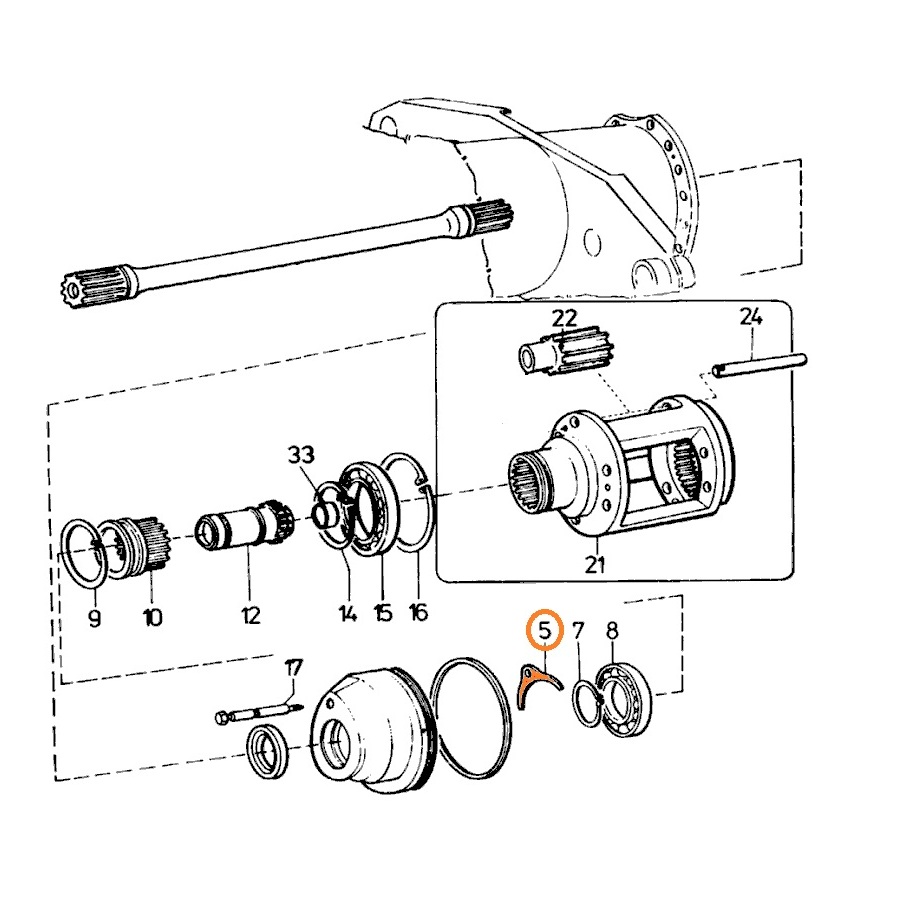 22
24
33
21
9
10
12
14
15
16
5
7
8
17