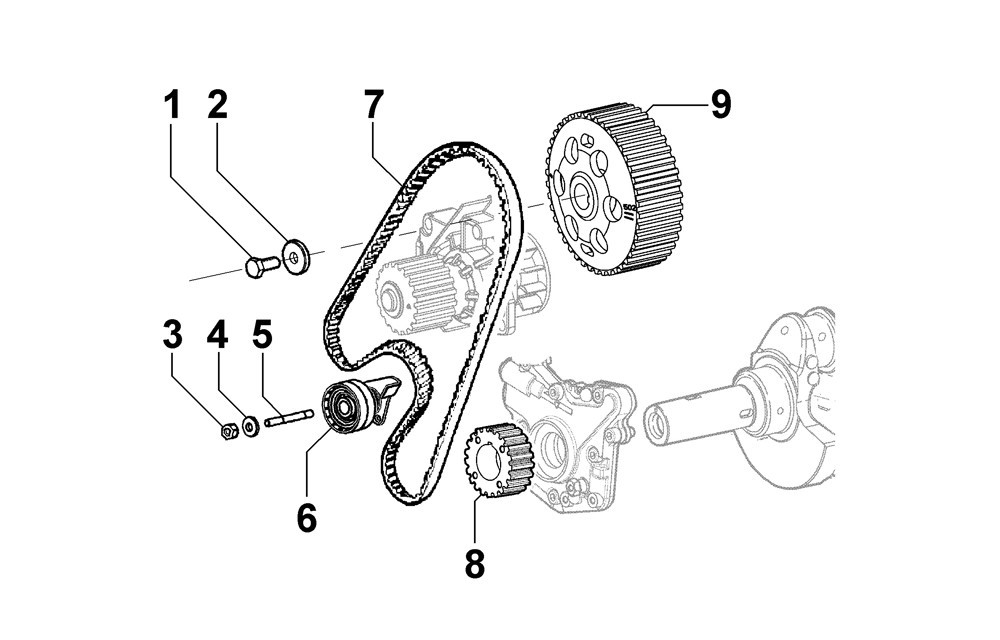 1
2
7
9
3
4
5
6
8