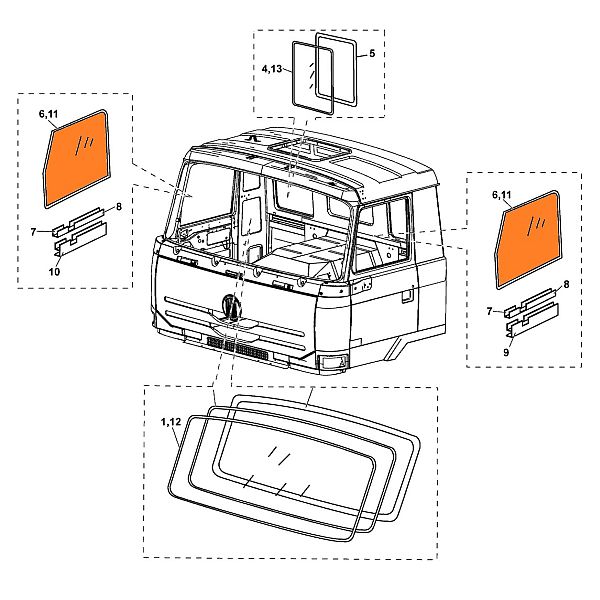 4,13
5
6,11
8
7
10
6,11
8
7
9
1,12