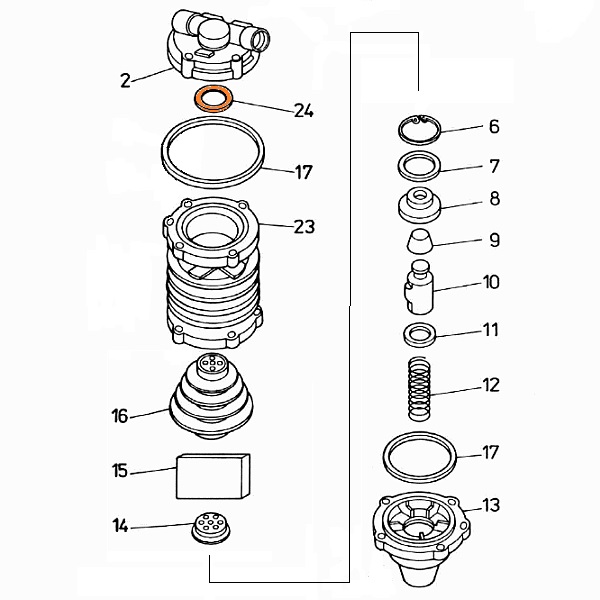 2
24
17
23
16
15
14
6
7
8
9
10
11
12
17
13