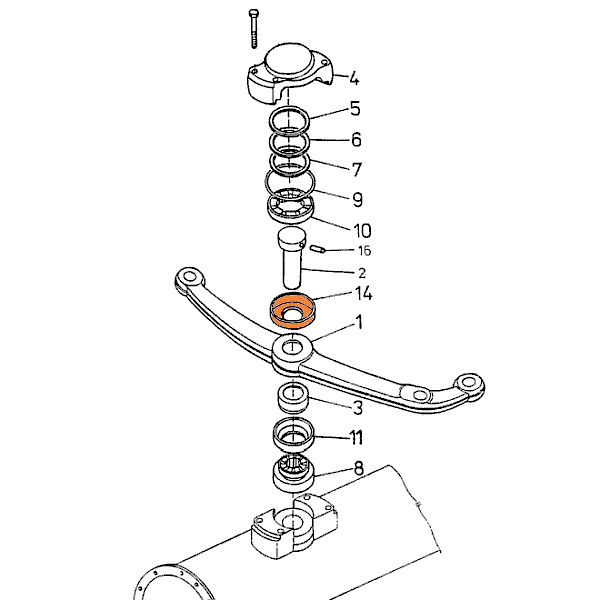 4
5
6
7
9
10
16
2
14
1
3
11
8