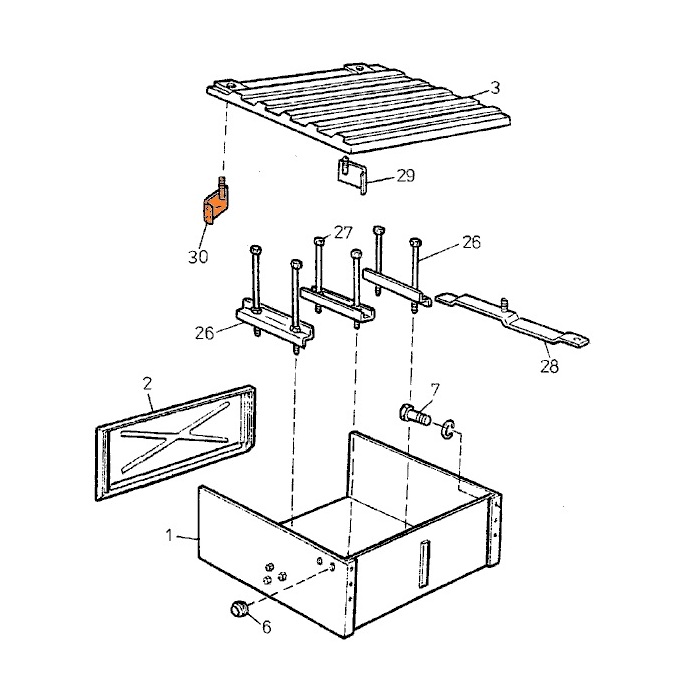 3
29
30
27
26
26
28
2
7
1
6