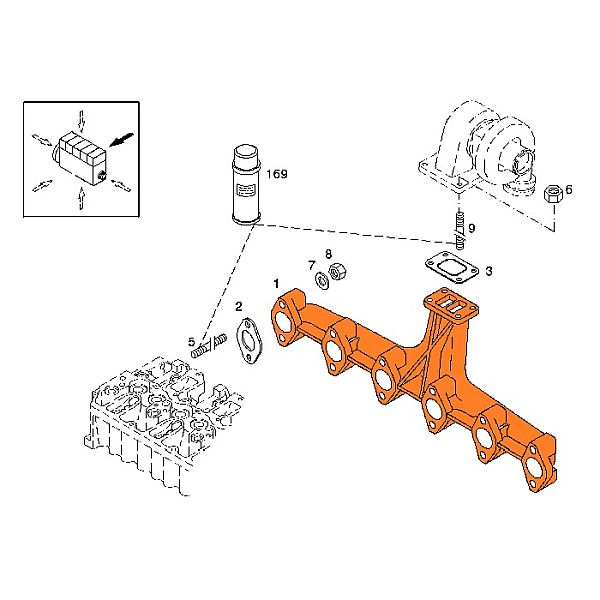 169
6
9
8
7
3
1
2
5