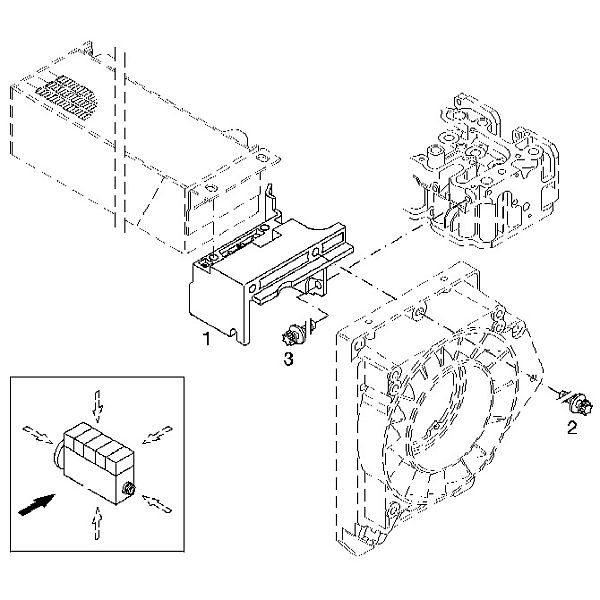 1
3
2