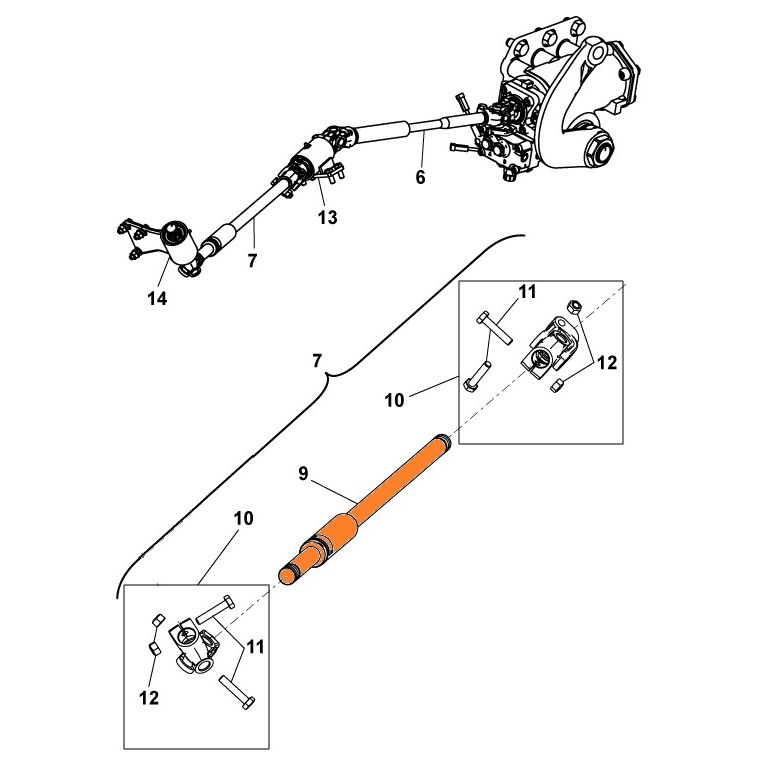 6
13
7
14
7
11
12
10
9
10
11
12