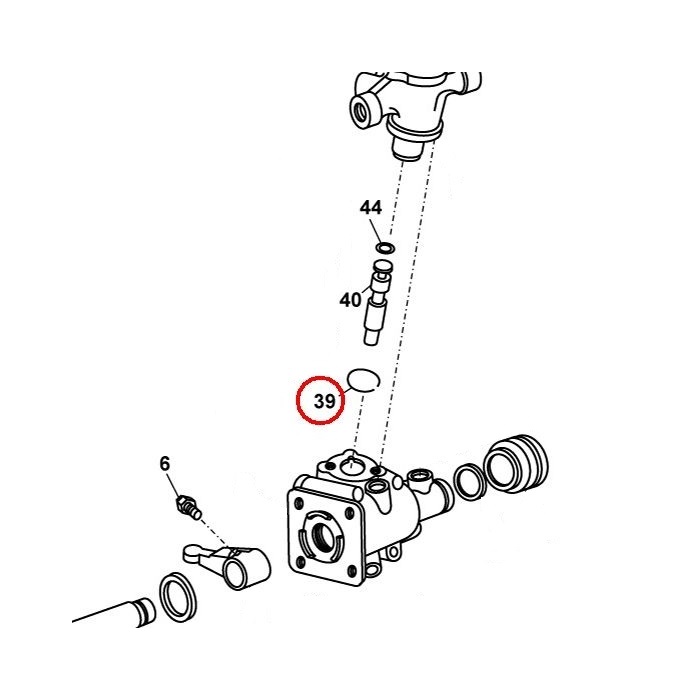 44

40

39

6