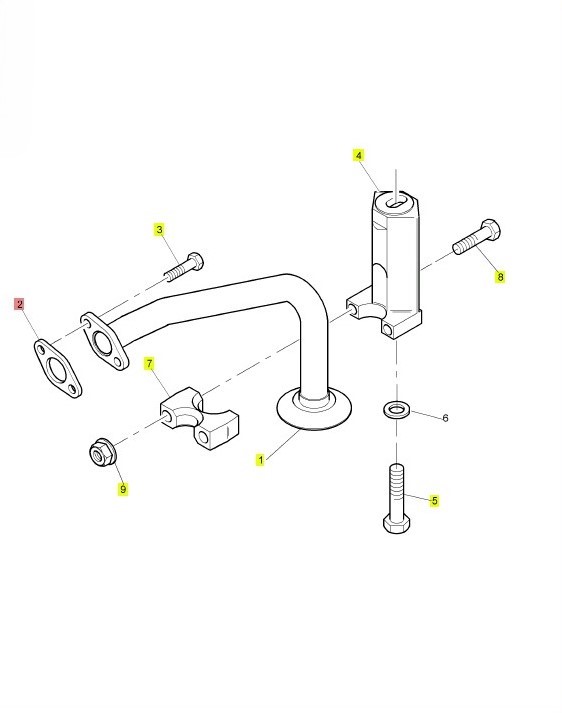 4
3
8
2
7
6
1
9
5