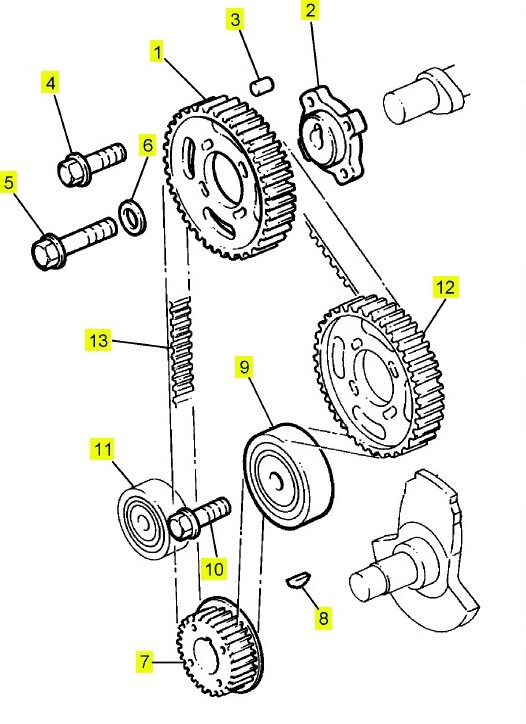 3
2
1
4
6
5
12
13
9
11
10
8
7