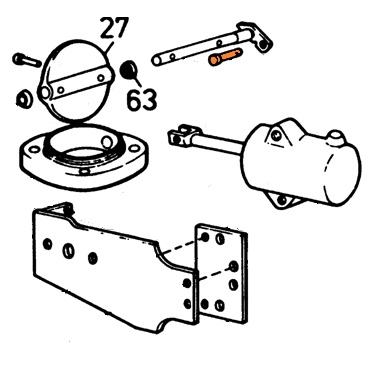 27

63