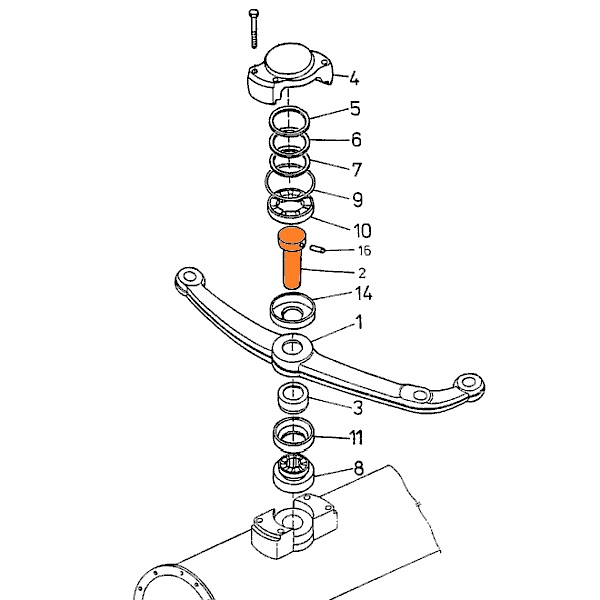 4
5
6
7
9
10
16
2
14
1
3
11
8