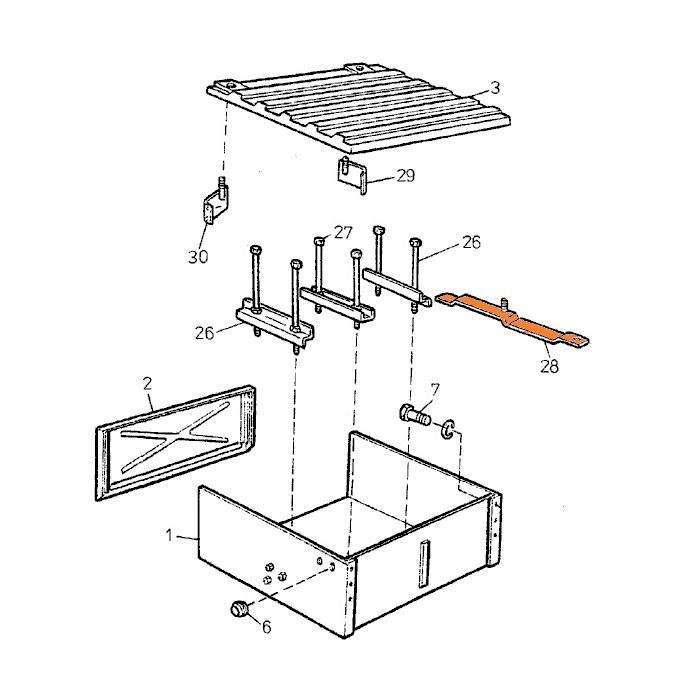 3
29
30
27
26
26
28
2
7
1
6