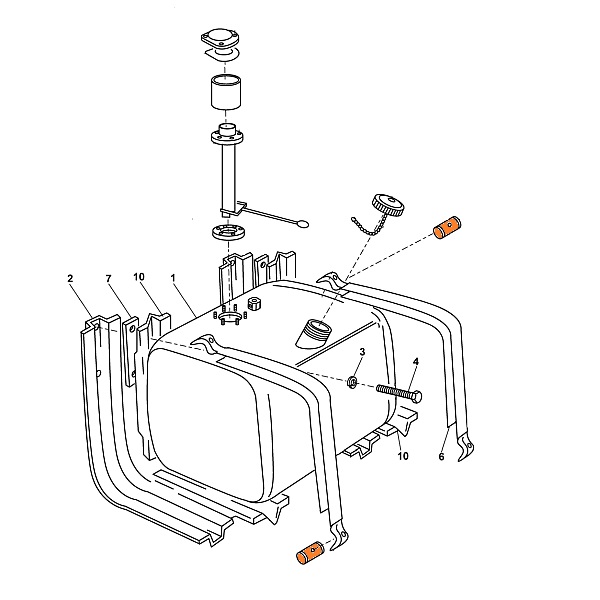 2
7
10
1
3
4
10
6