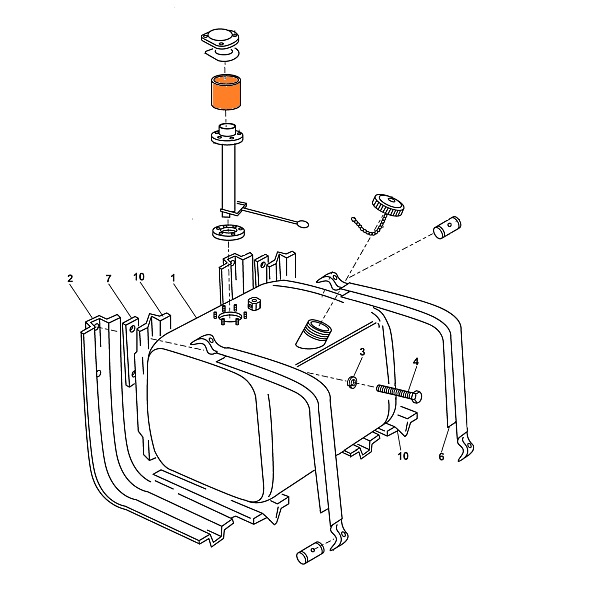 2
7
10
1
3
4
10
6