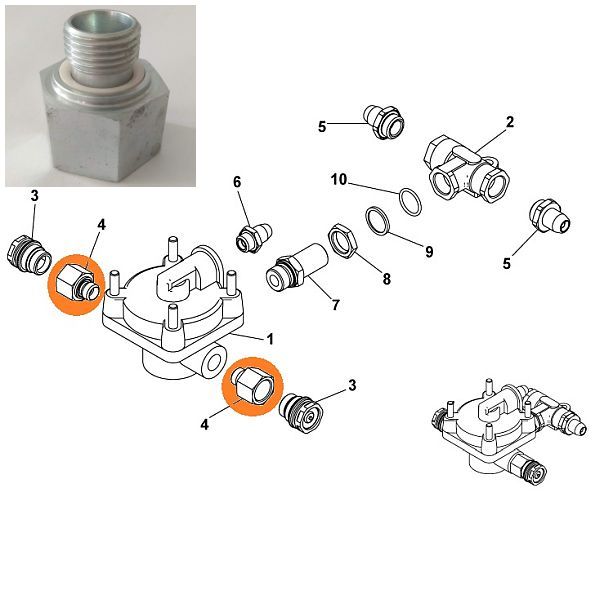 5
2
10
6
3
4
9
5
8
7
1
3
4