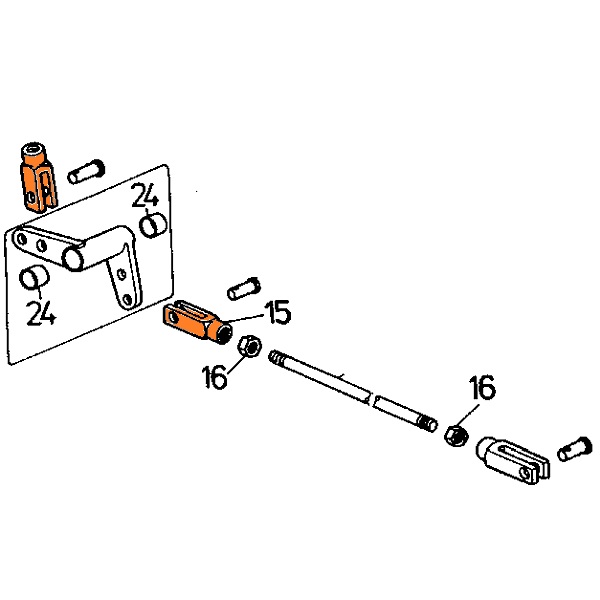 24
24
15
16
16