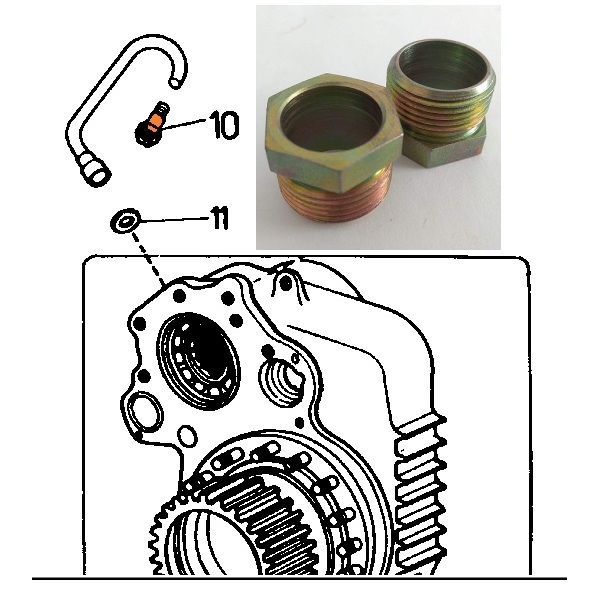 10

11