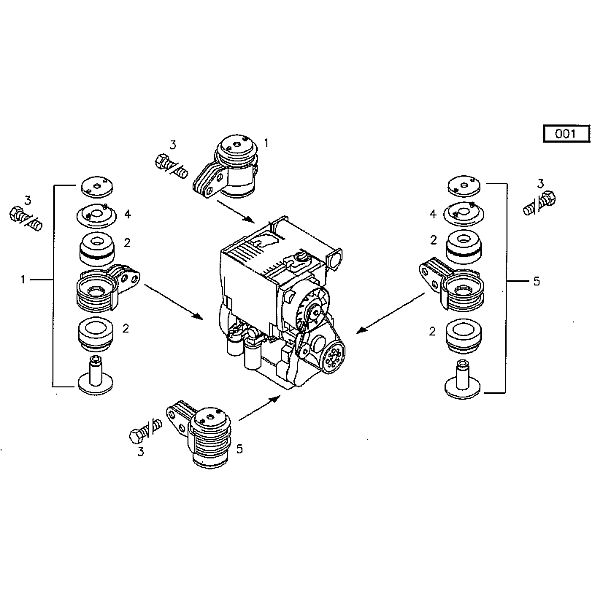 001

3
1

3
4
2
1
2

3
4
2
5
2

3
5