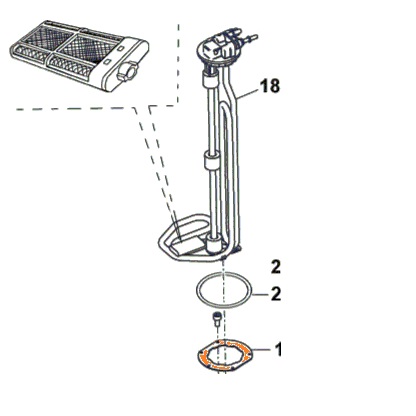 18

2

2

1