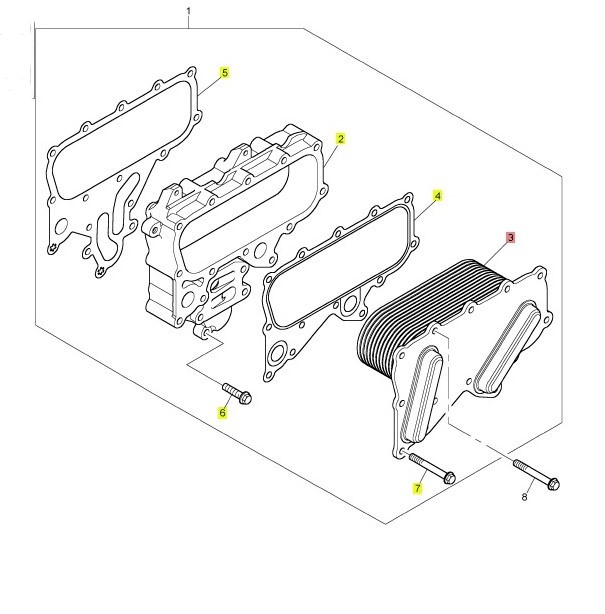 1
5
2
4
3
6
7
8