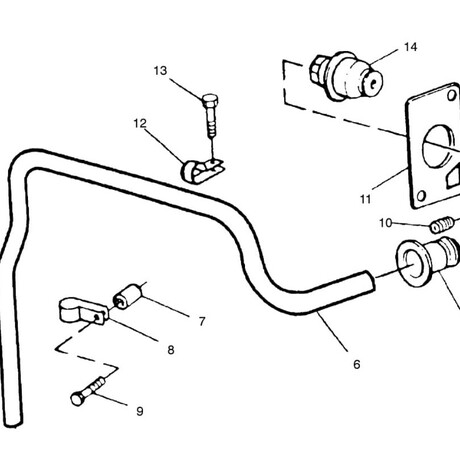 14
13
12
11
10
7
8
6
9