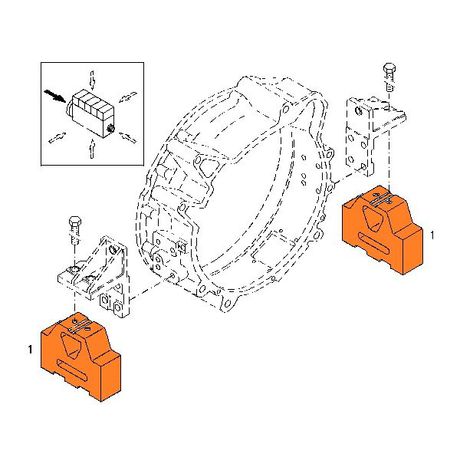 1

1