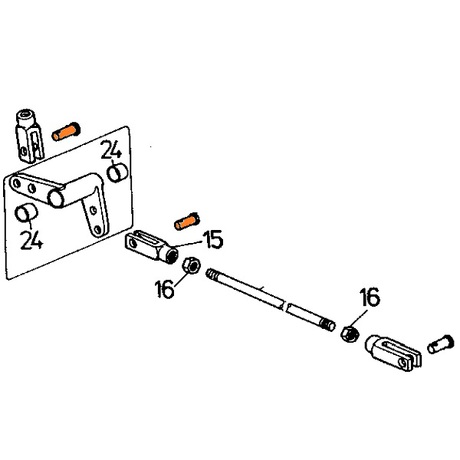 24
24
15
16
16