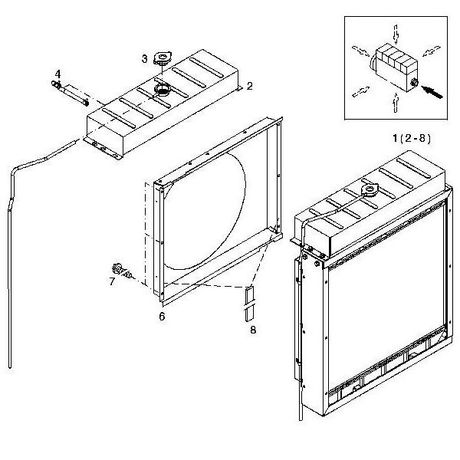 3
4
2
1(2-8)
7
6
8