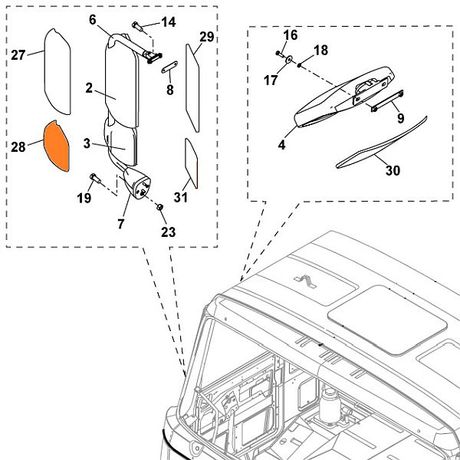 6
14
27
29
2
8
28
3
19
31
7
23
16
18
17
9
4
30