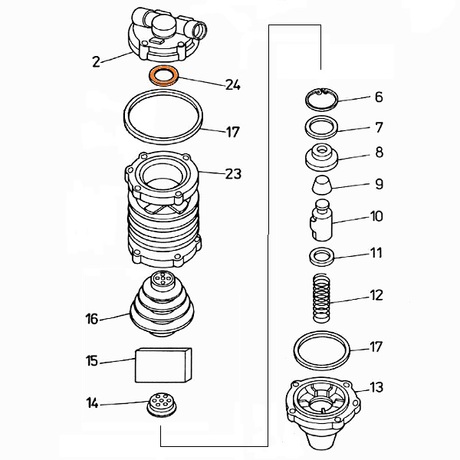 2
24
17
23
16
15
14
6
7
8
9
10
11
12
17
13