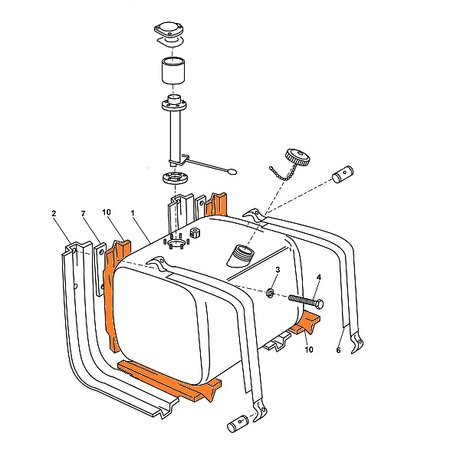 2
7
10
1
3
4
10
6