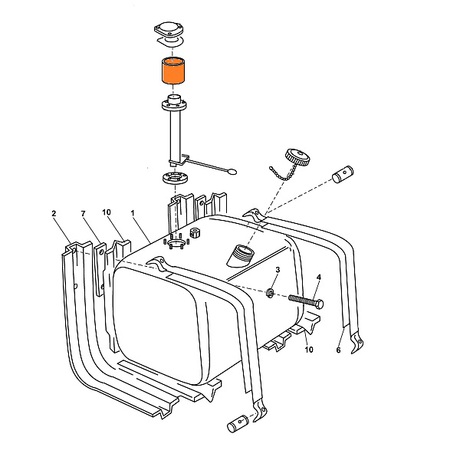 2
7
10
1
3
4
10
6