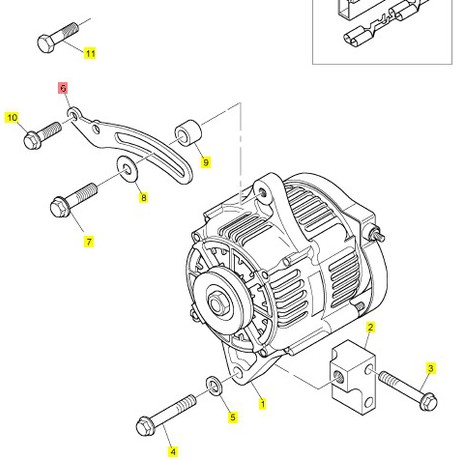 11
6
10
9
8
7
2
3
1
5
4