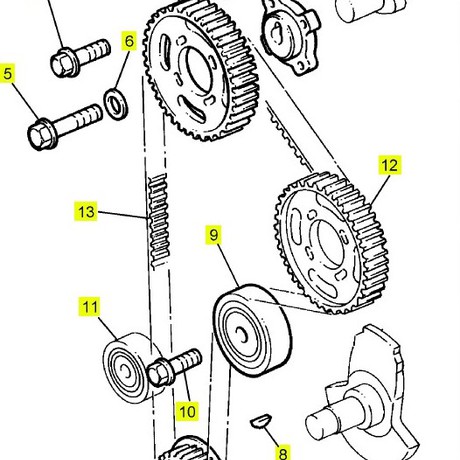 6
5
12
13
9
11
10
8