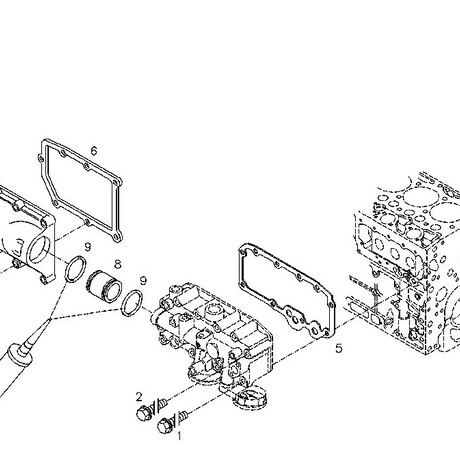 6

9

8

9

5

2

1