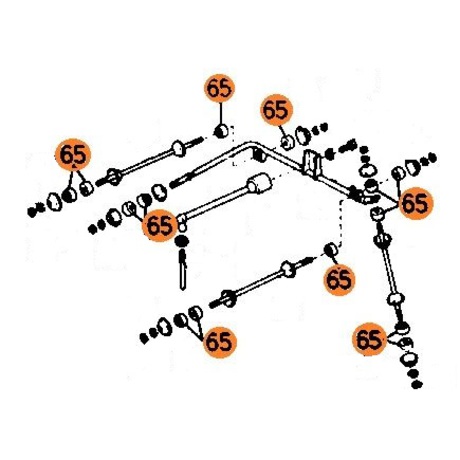 65
65
65
65
65
65
65
65