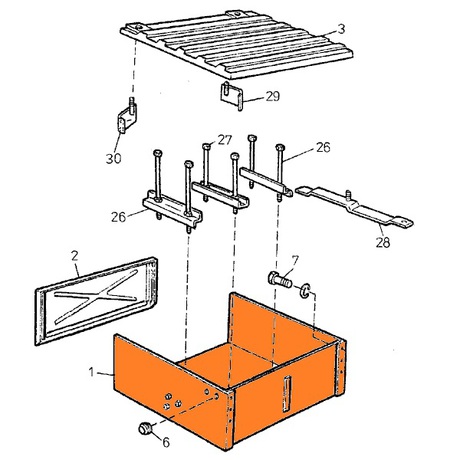 3
29
30
27
26
26
28
2
7
1
6