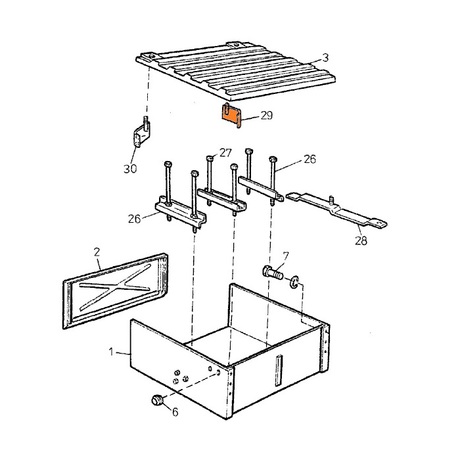 3
29
30
27
26
26
28
2
7
1
6