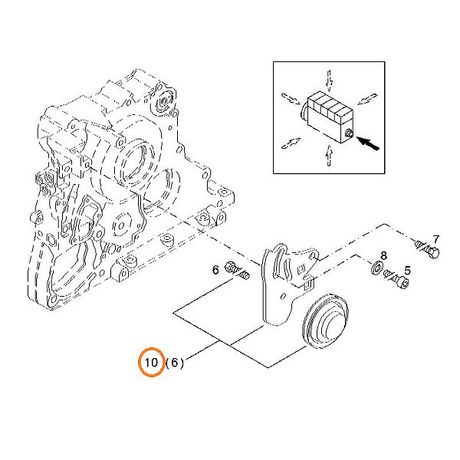 7
8
6
5
10 (6)