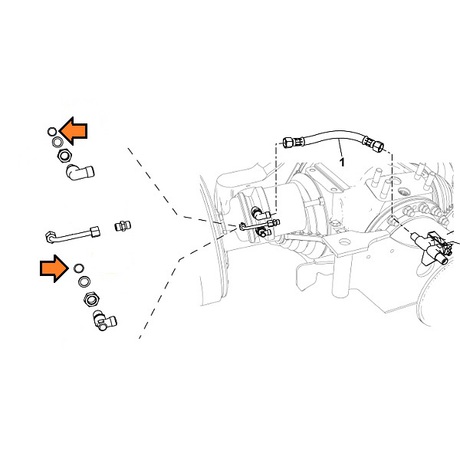 1