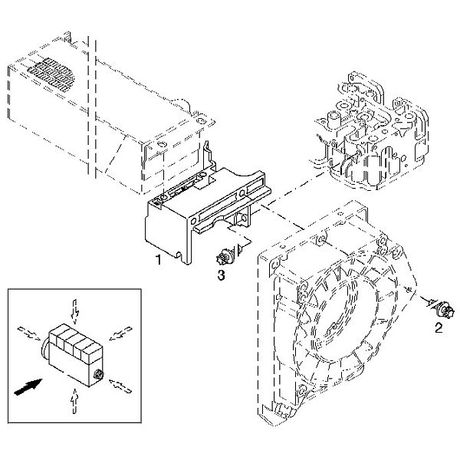 1
3
2