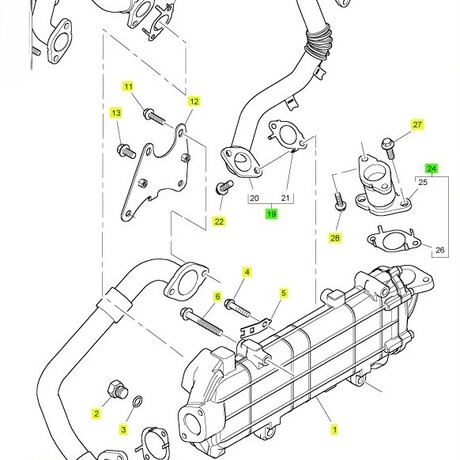 11
12
13
27
24
25
20
21
19
22
28
26
4
5
6
2
3
1